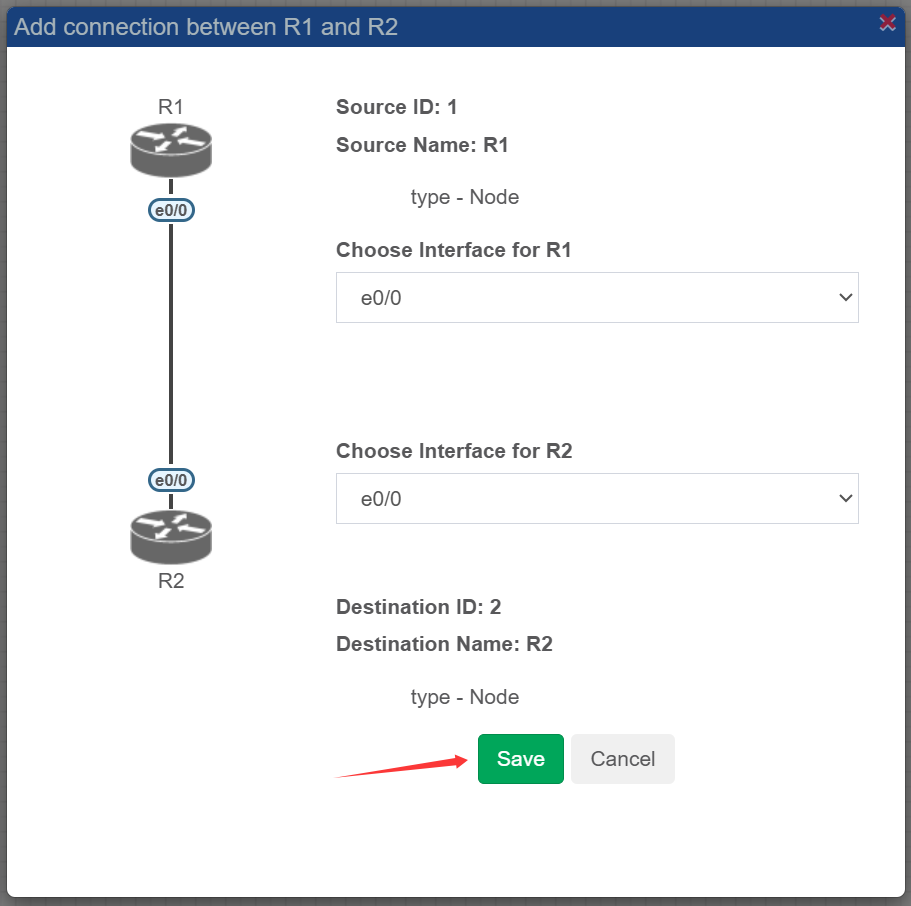 Add connection between R1 and R2

R1

e0/0

e0/0

R2

Source ID: 1

Source Name: R1

type - Node

Choose Interface for R1

e0/0

Choose Interface for R2

e0/0

Destination ID: 2

Destination Name: R2

type - Node

Save

Cancel